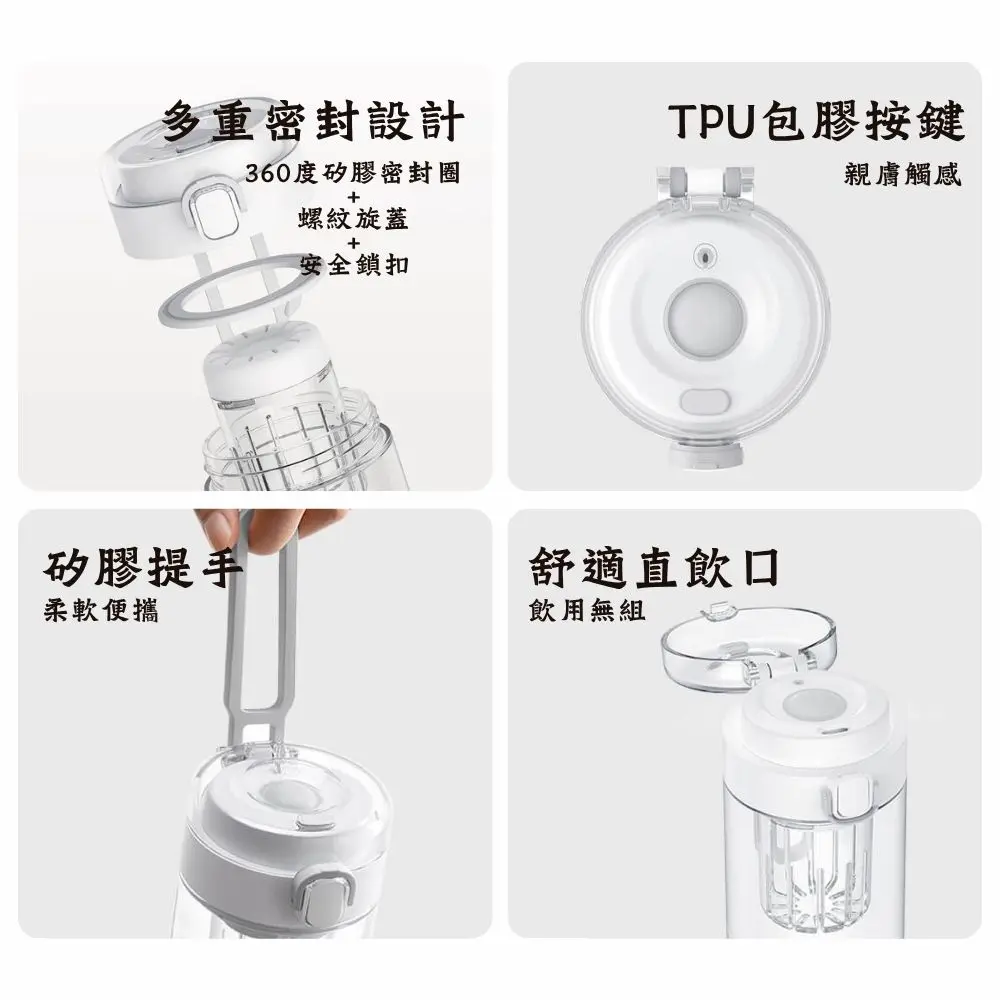 多重密封設計
360度矽膠密封圈
+
螺紋旋蓋
+
安全鎖扣

TPU包膠按鍵
親膚觸感

矽膠提手
柔軟便攜

舒適直飲口
飲用無組